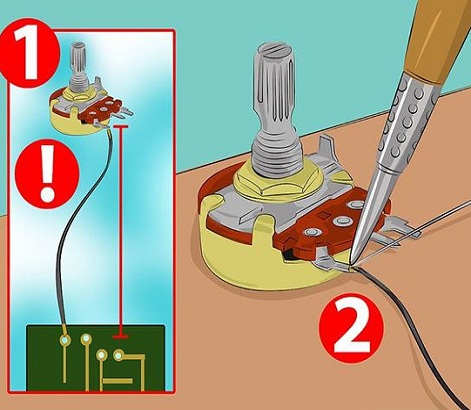 1

!

2